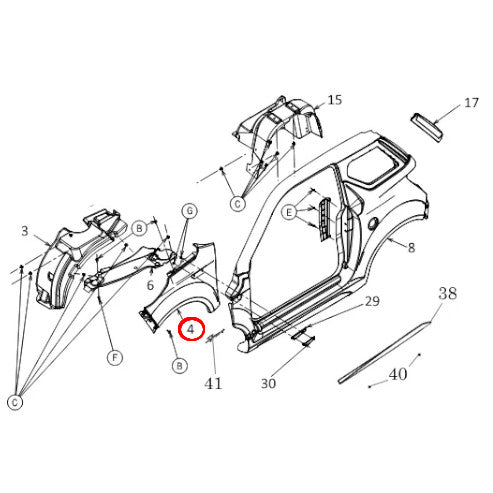 15
17
C
G
E
3
B
8
6
29
38
4
F
B
41
30
40
C