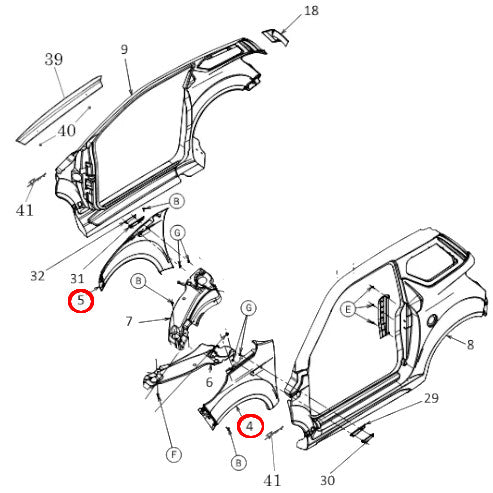 18
39
9
40
41
B
G
32
31
5
B
7
G
E
8
6
29
4
F
B
41
30