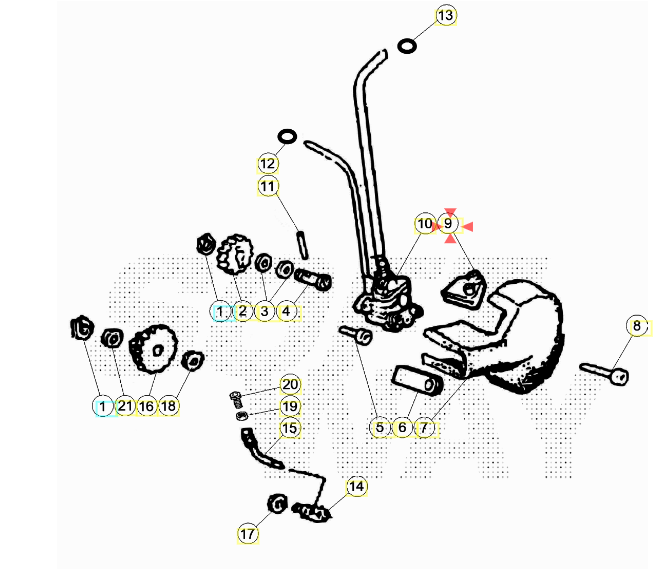 13

12

11

10 9

1 2 3 4

8

1 21 16 18

20

19

15

5 6 7

14

17