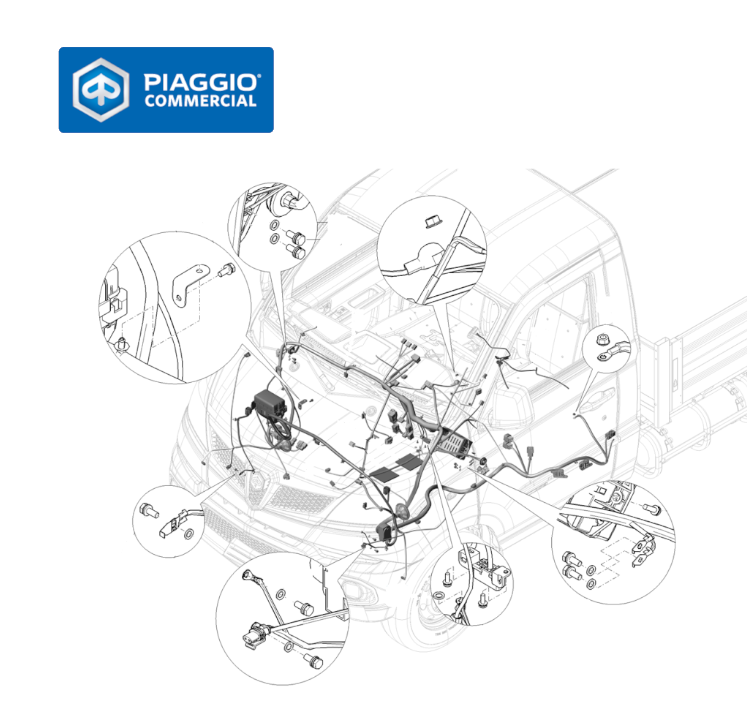 PIAGGIO®
COMMERCIAL